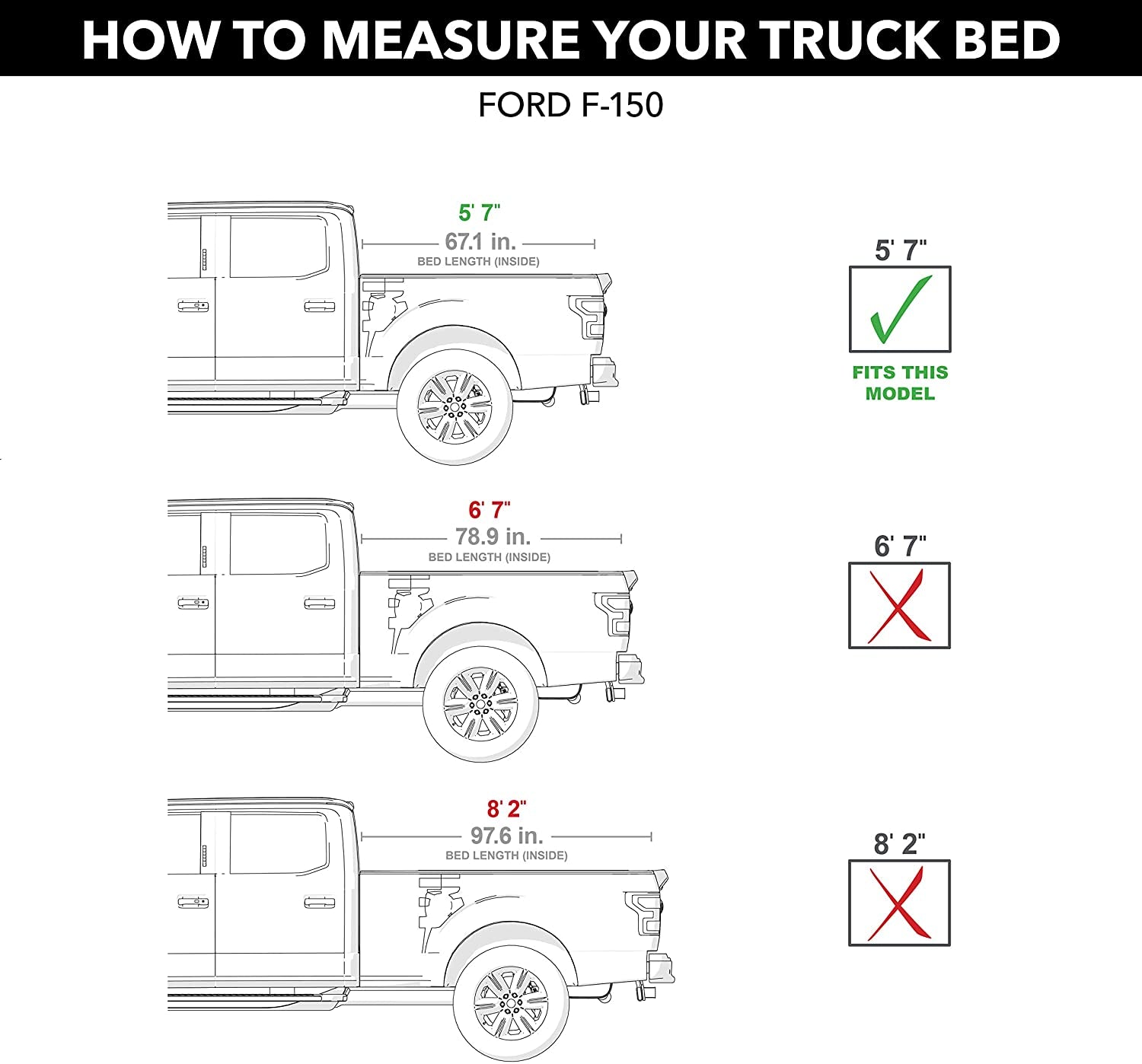 HOW TO MEASURE YOUR TRUCK BED

FORD F-150

5' 7"
67.1 in.
BED LENGTH (INSIDE)

5' 7"

FITS THIS MODEL

6' 7"
78.9 in.
BED LENGTH (INSIDE)

6' 7"

8' 2"
97.6 in.
BED LENGTH (INSIDE)

8' 2"